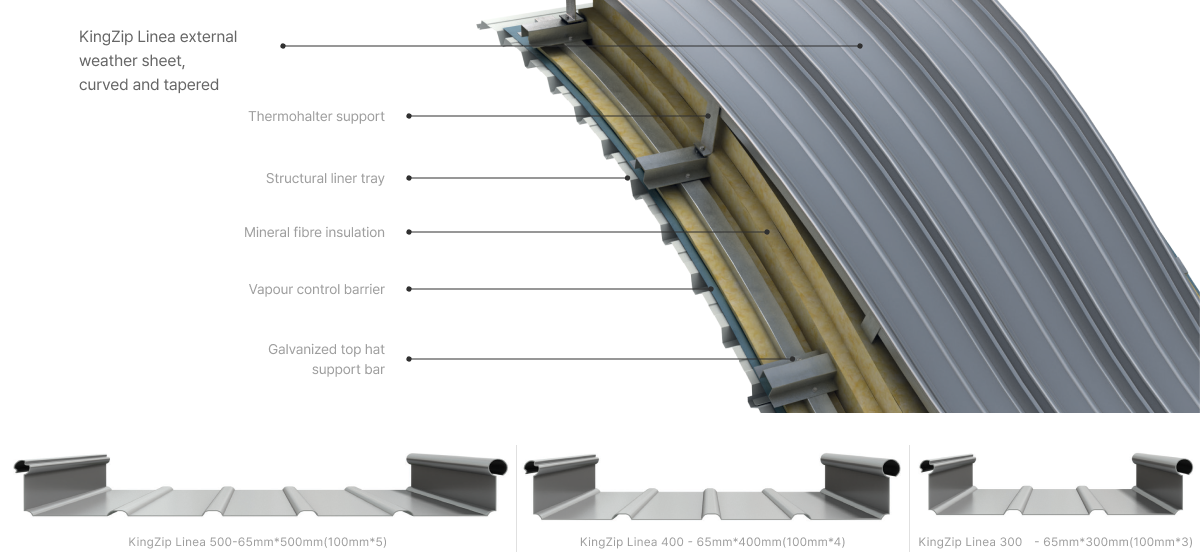 KingZip Linea external weather sheet, curved and tapered

Thermohalter support

Structural liner tray

Mineral fibre insulation

Vapour control barrier

Galvanized top hat support bar

KingZip Linea 500-65mm*500mm(100mm*5)

KingZip Linea 400 - 65mm*400mm(100mm*4)

KingZip Linea 300 - 65mm*300mm(100mm*3)